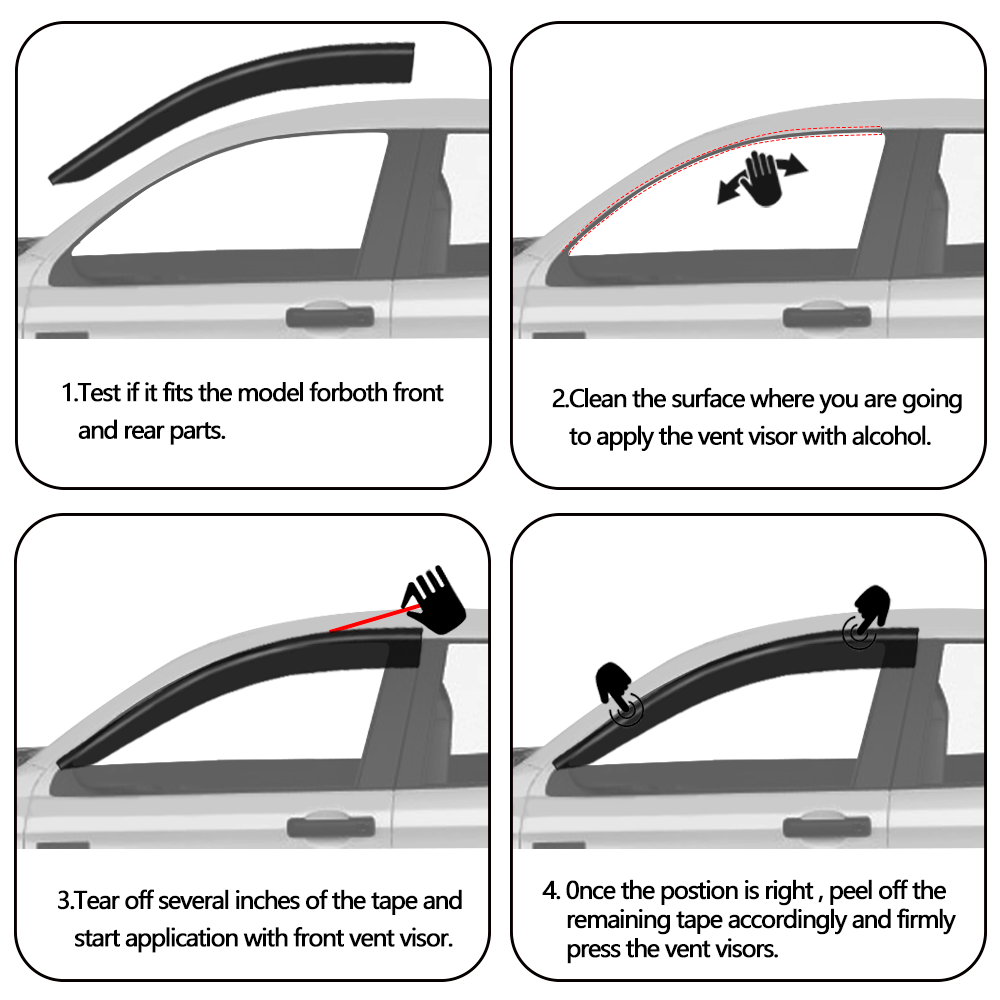 1.Test if it fits the model forboth front and rear parts.

2.Clean the surface where you are going to apply the vent visor with alcohol.

3.Tear off several inches of the tape and start application with front vent visor.

4. 0nce the postion is right , peel off the remaining tape accordingly and firmly press the vent visors.