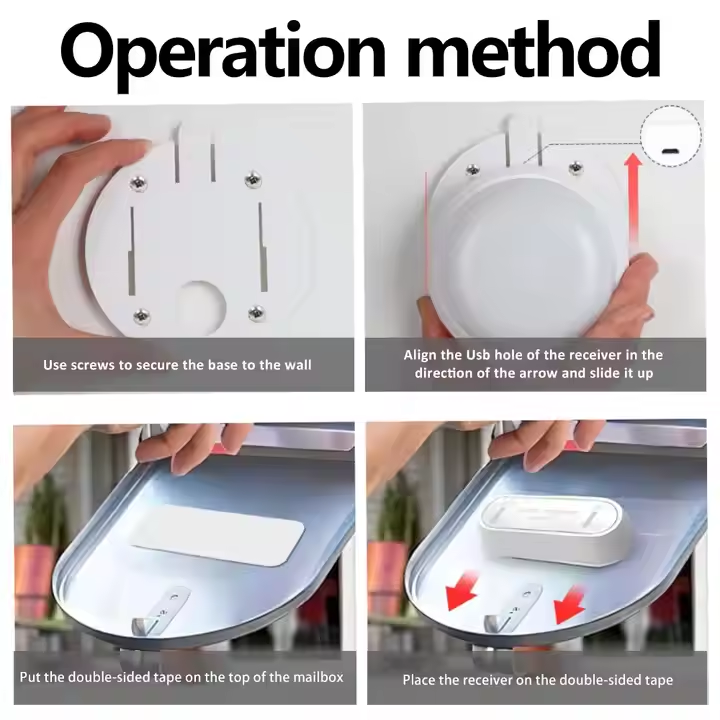 Operation method

Use screws to secure the base to the wall

Align the Usb hole of the receiver in the direction of the arrow and slide it up

Put the double-sided tape on the top of the mailbox

Place the receiver on the double-sided tape