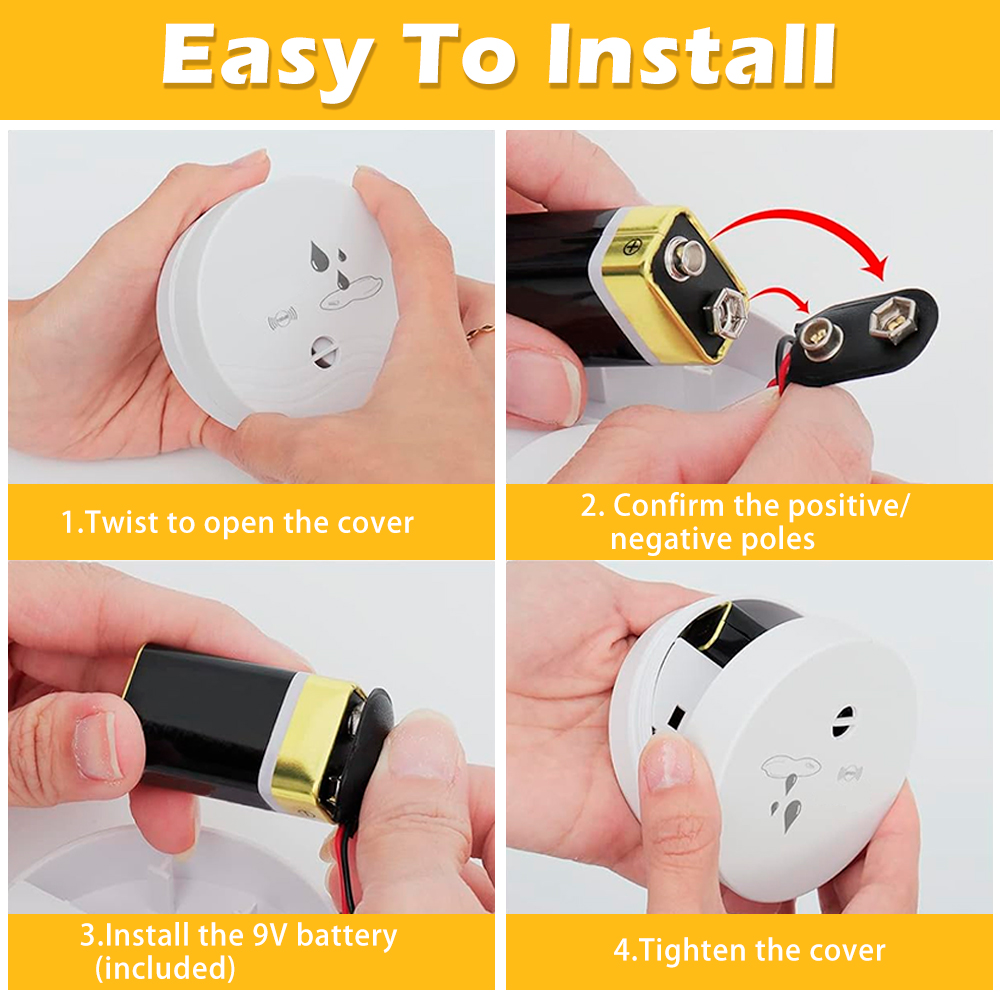 Easy To Install

1.Twist to open the cover

2. Confirm the positive/ negative poles

3.Install the 9V battery (included)

4.Tighten the cover