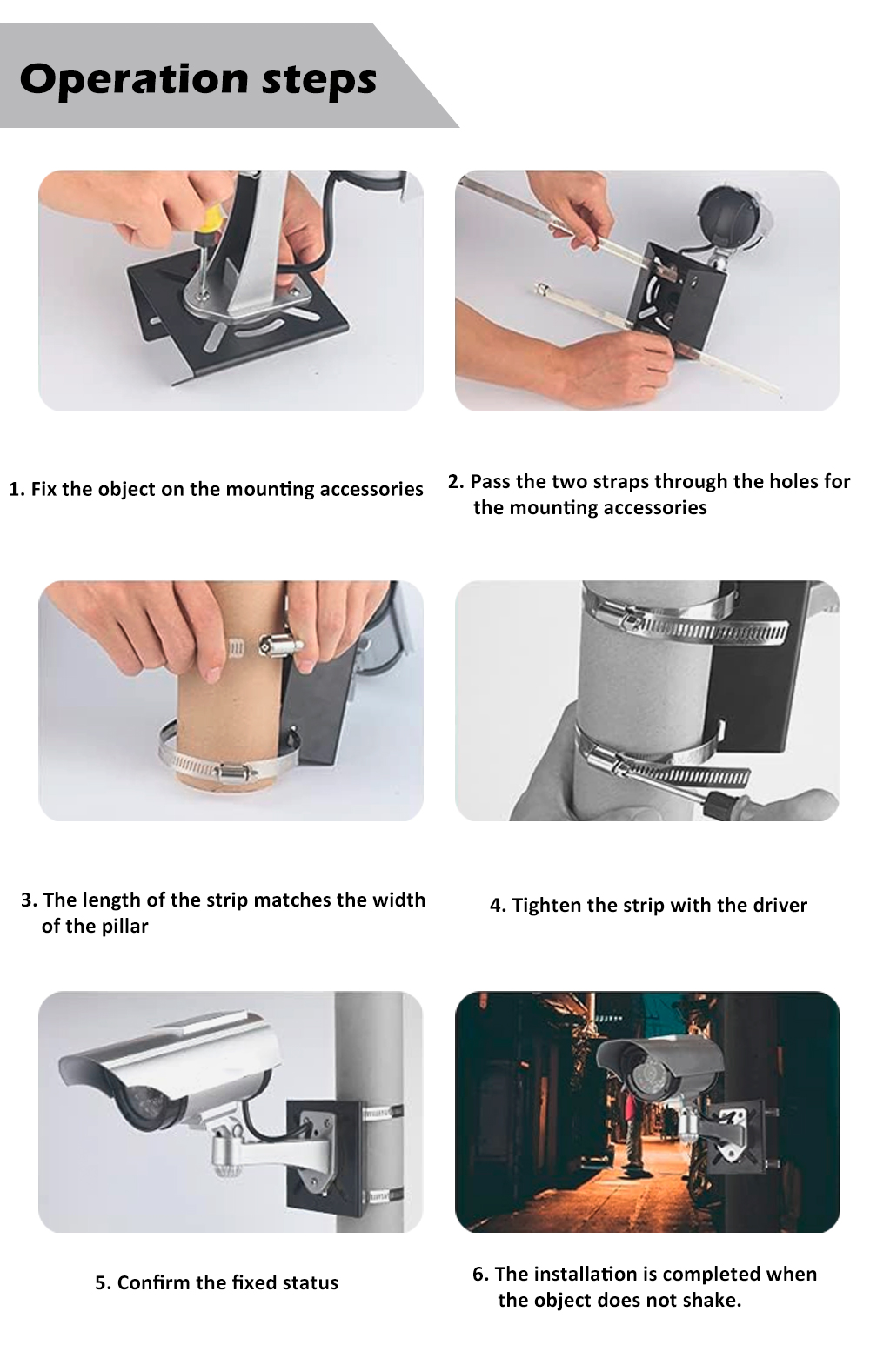 Operation steps

1. Fix the object on the mounting accessories

2. Pass the two straps through the holes for the mounting accessories

3. The length of the strip matches the width of the pillar

4. Tighten the strip with the driver

5. Confirm the fixed status

6. The installation is completed when the object does not shake.