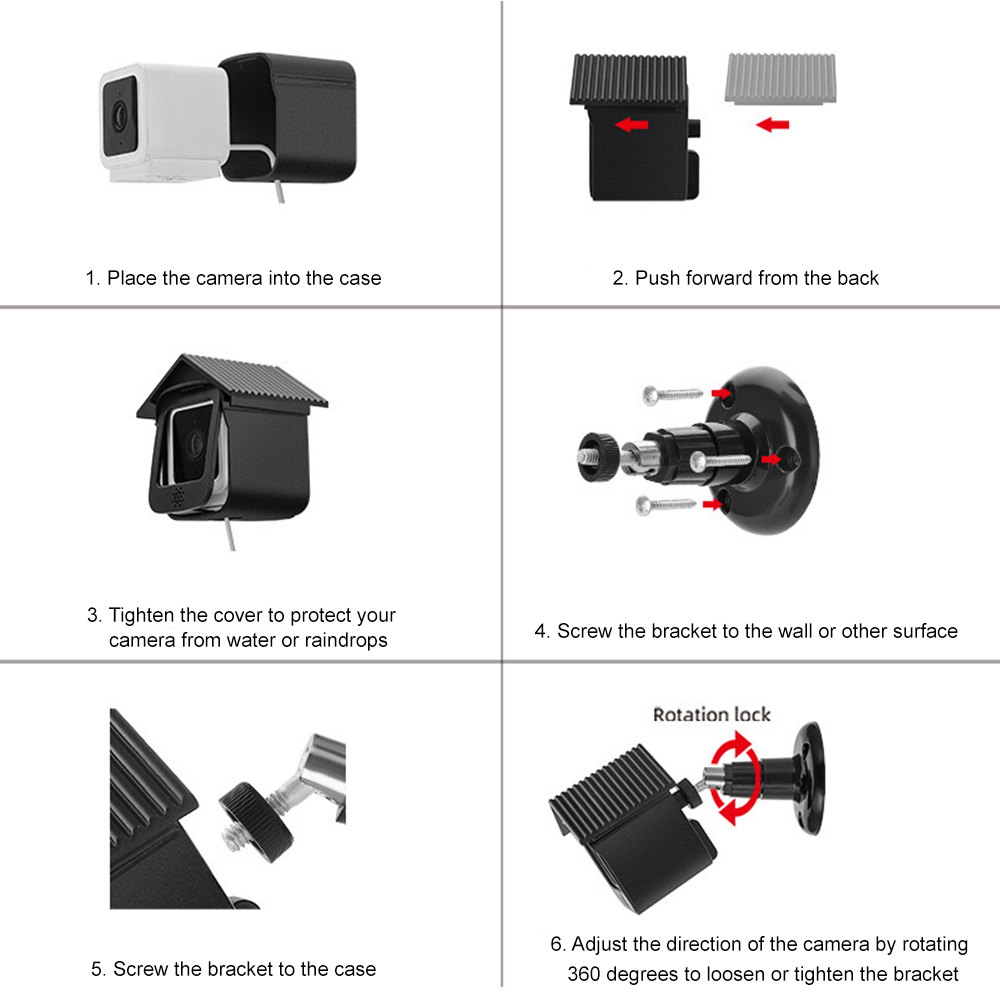 1. Place the camera into the case

2. Push forward from the back

3. Tighten the cover to protect your camera from water or raindrops

4. Screw the bracket to the wall or other surface

5. Screw the bracket to the case

Rotation lock

6. Adjust the direction of the camera by rotating 360 degrees to loosen or tighten the bracket