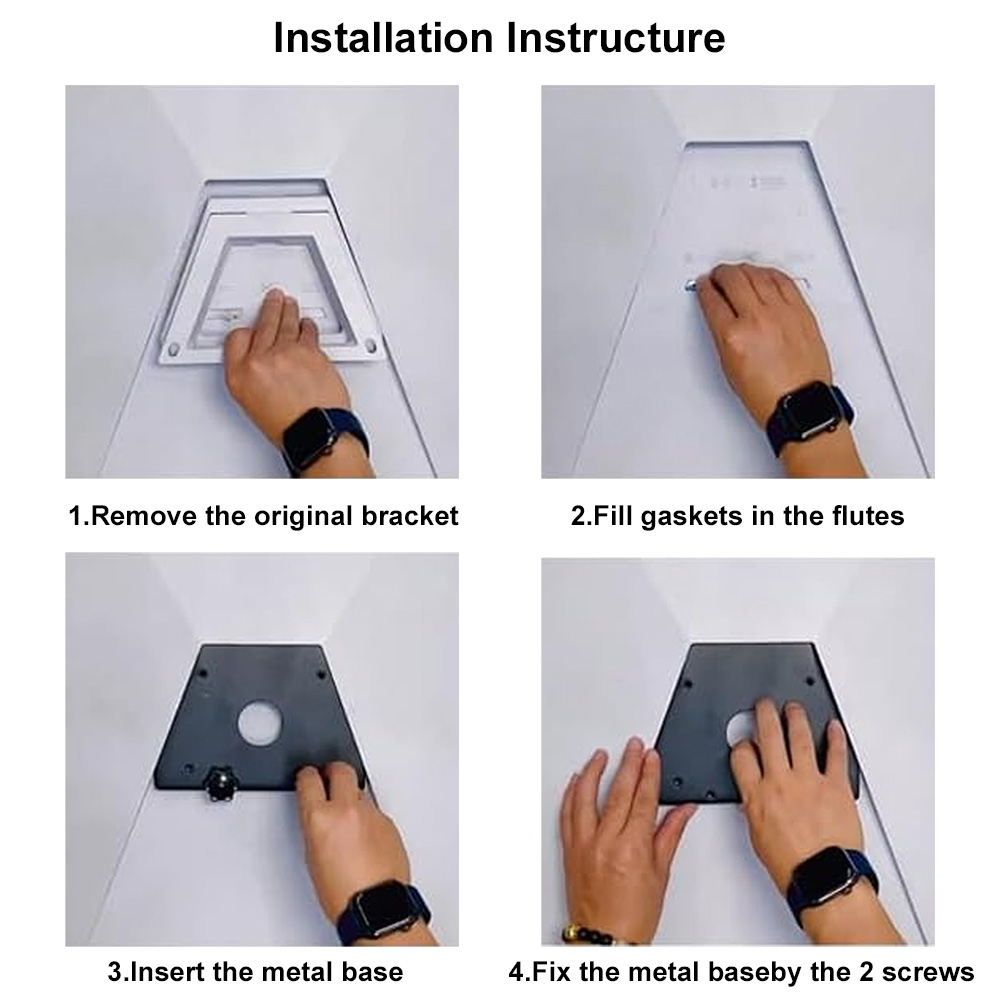 Installation Instructure

1.Remove the original bracket

2.Fill gaskets in the flutes

3.Insert the metal base

4.Fix the metal baseby the 2 screws