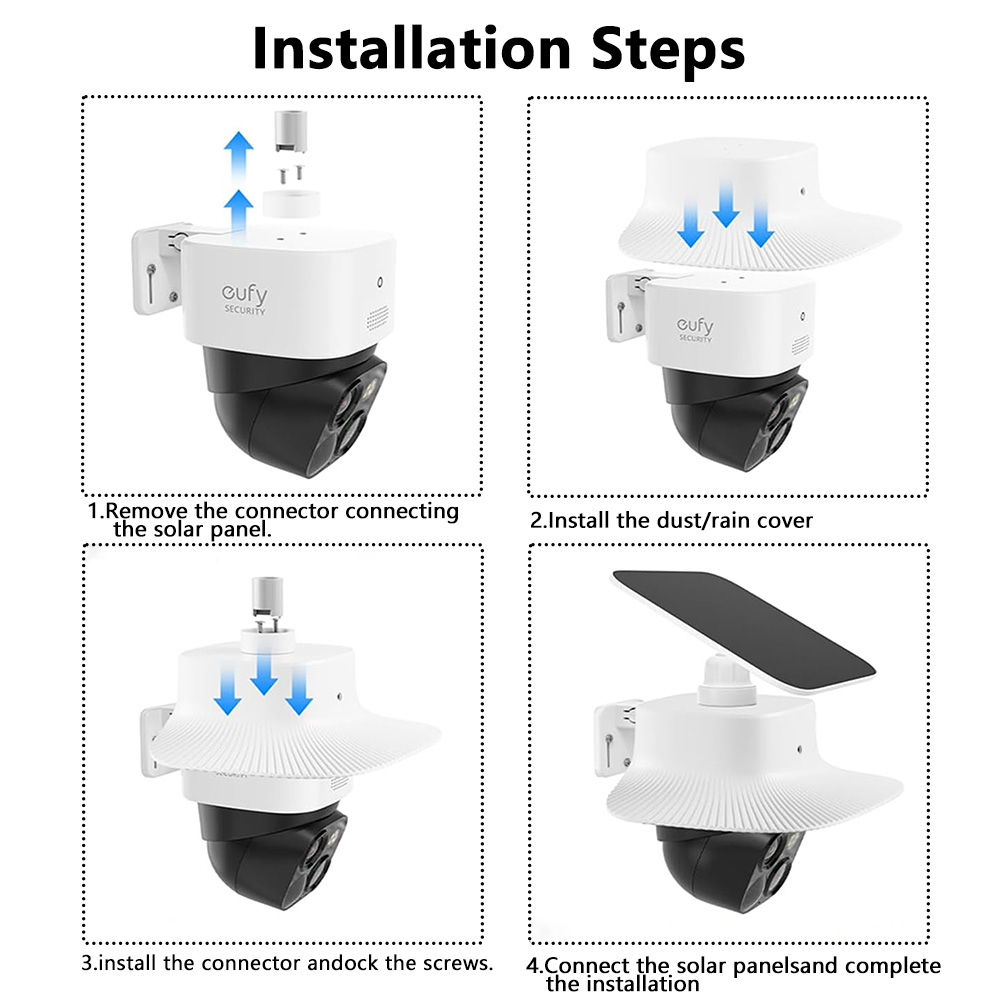 Installation Steps

eufy SECURITY

1.Remove the connector connecting the solar panel.

eufy SECURITY

2.Install the dust/rain cover

3.install the connector andock the screws.

4.Connect the solar panelsand complete the installation