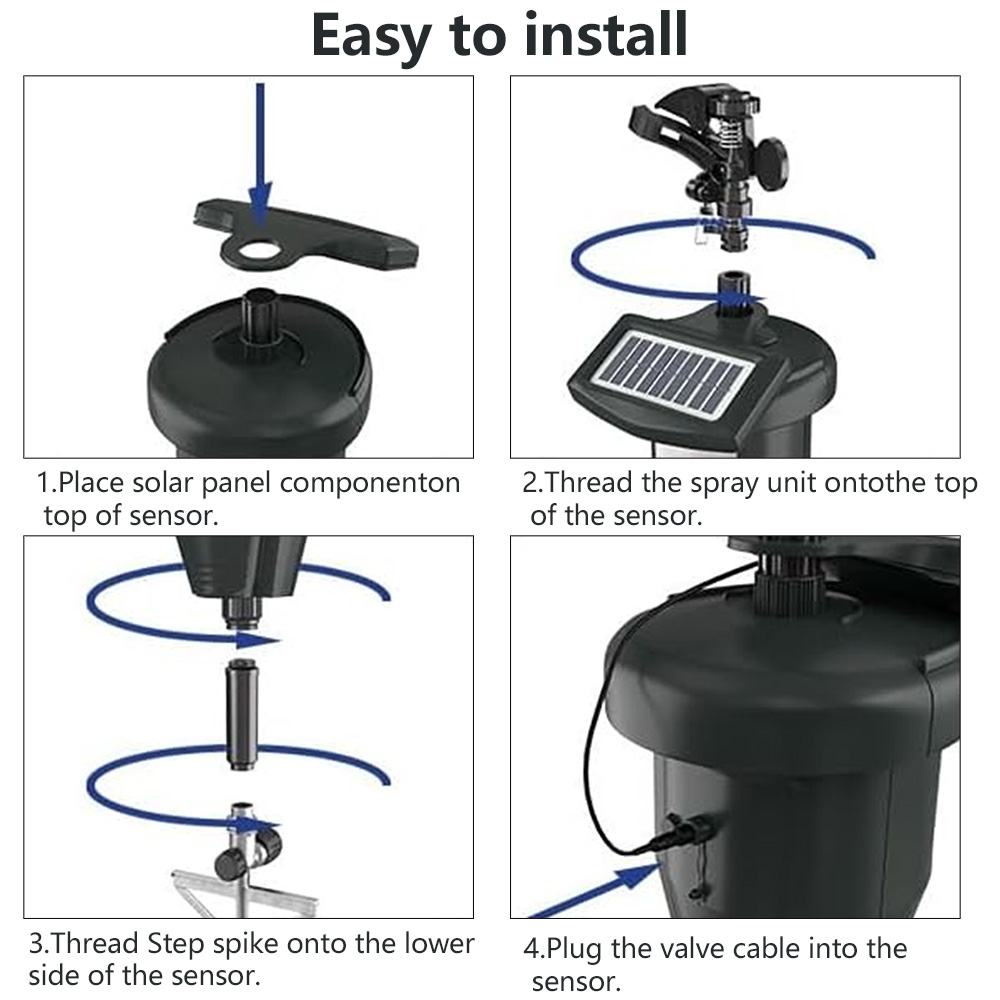 Easy to install

1.Place solar panel componenton top of sensor.

2.Thread the spray unit ontothe top of the sensor.

3.Thread Step spike onto the lower side of the sensor.

4.Plug the valve cable into the sensor.